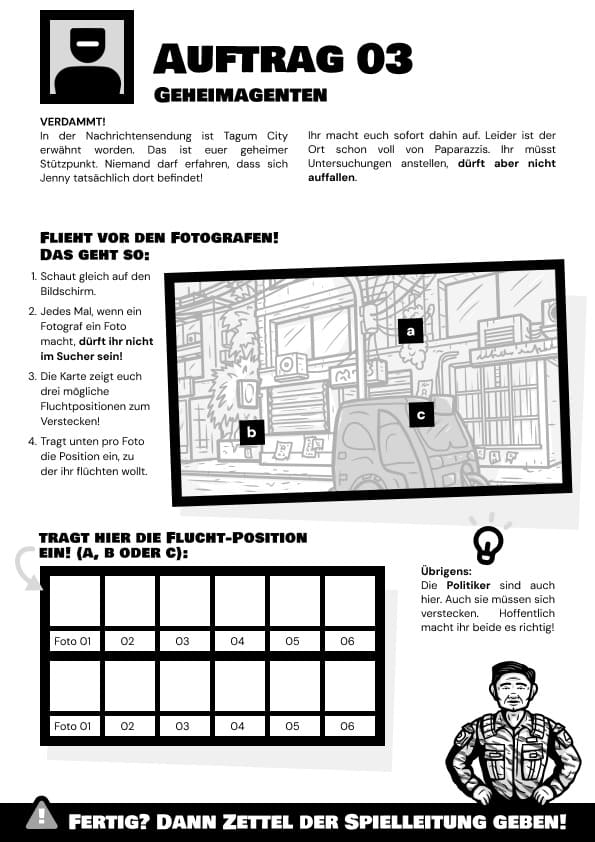 AUFTRAG 03
GEHEIMAGENTEN

VERDAMMT!
In der Nachrichtensendung ist Tagum City erwähnt worden. Das ist euer geheimer Stützpunkt. Niemand darf erfahren, dass sich Jenny tatsächlich dort befindet!

Ihr macht euch sofort dahin auf. Leider ist der Ort schon voll von Paparazzis. Ihr müsst Untersuchungen anstellen, dürft aber nicht auffallen.

FLIEHT VOR DEN FOTOGRAFEN!
DAS GEHT SO:

1. Schaut gleich auf den Bildschirm.
2. Jedes Mal, wenn ein Fotograf ein Foto macht, dürft ihr nicht im Sucher sein!
3. Die Karte zeigt euch drei mögliche Fluchtpositionen zum Verstecken!
4. Tragt unten pro Foto die Position ein, zu der ihr flüchten wollt.

a
b
c

TRAGT HIER DIE FLUCHT-POSITION EIN! (A, B ODER C):

| | | | | | |
|---|---|---|---|---|---|
| Foto 01 | 02 | 03 | 04 | 05 | 06 |

| | | | | | |
|---|---|---|---|---|---|
| Foto 01 | 02 | 03 | 04 | 05 | 06 |

Übrigens:
Die Politiker sind auch hier. Auch sie müssen sich verstecken. Hoffentlich macht ihr beide es richtig!

FERTIG? DANN ZETTEL DER SPIELLEITUNG GEBEN!